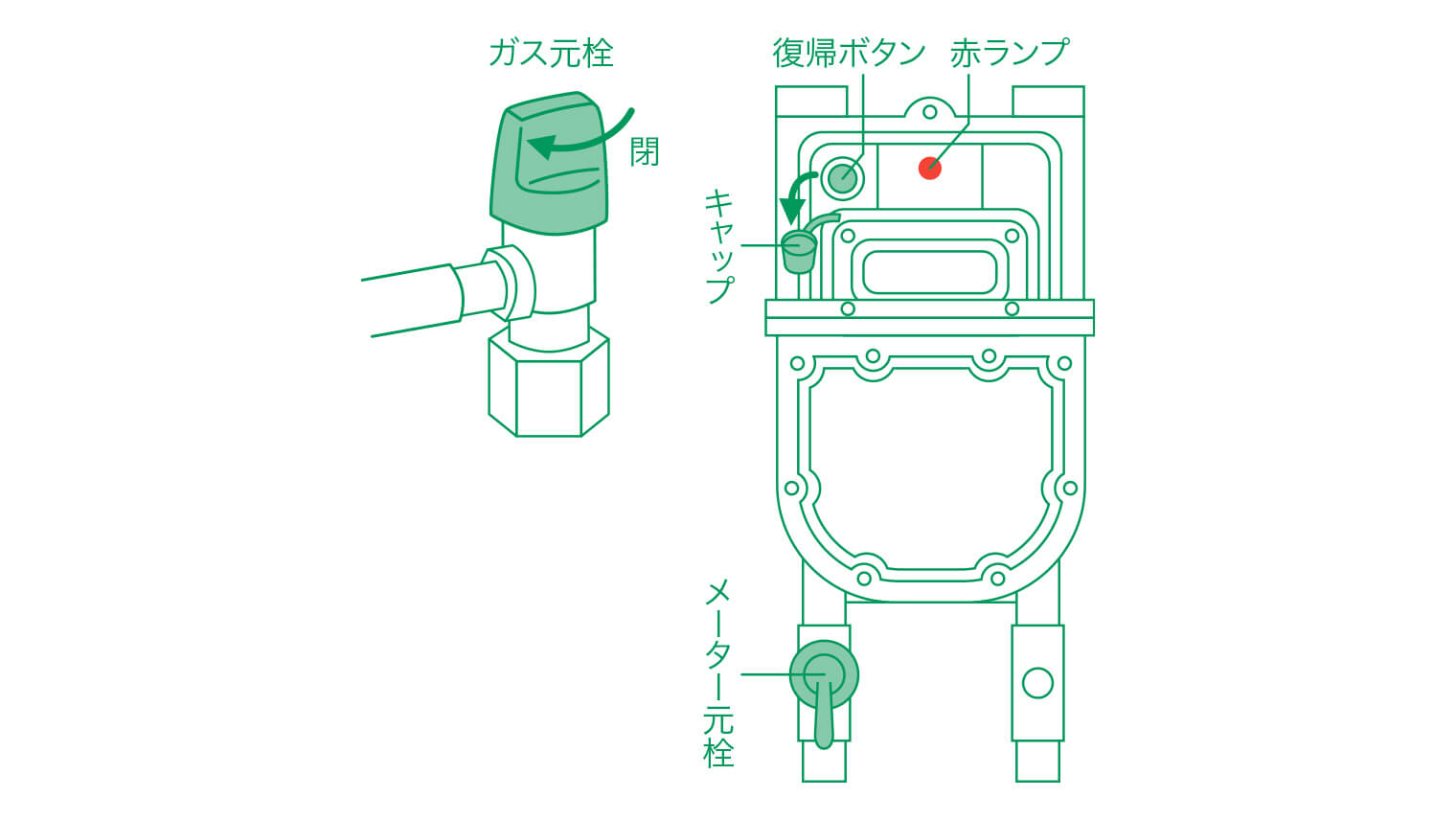 ガス元栓

閉

復帰ボタン

赤ランプ

キャップ

メーター元栓